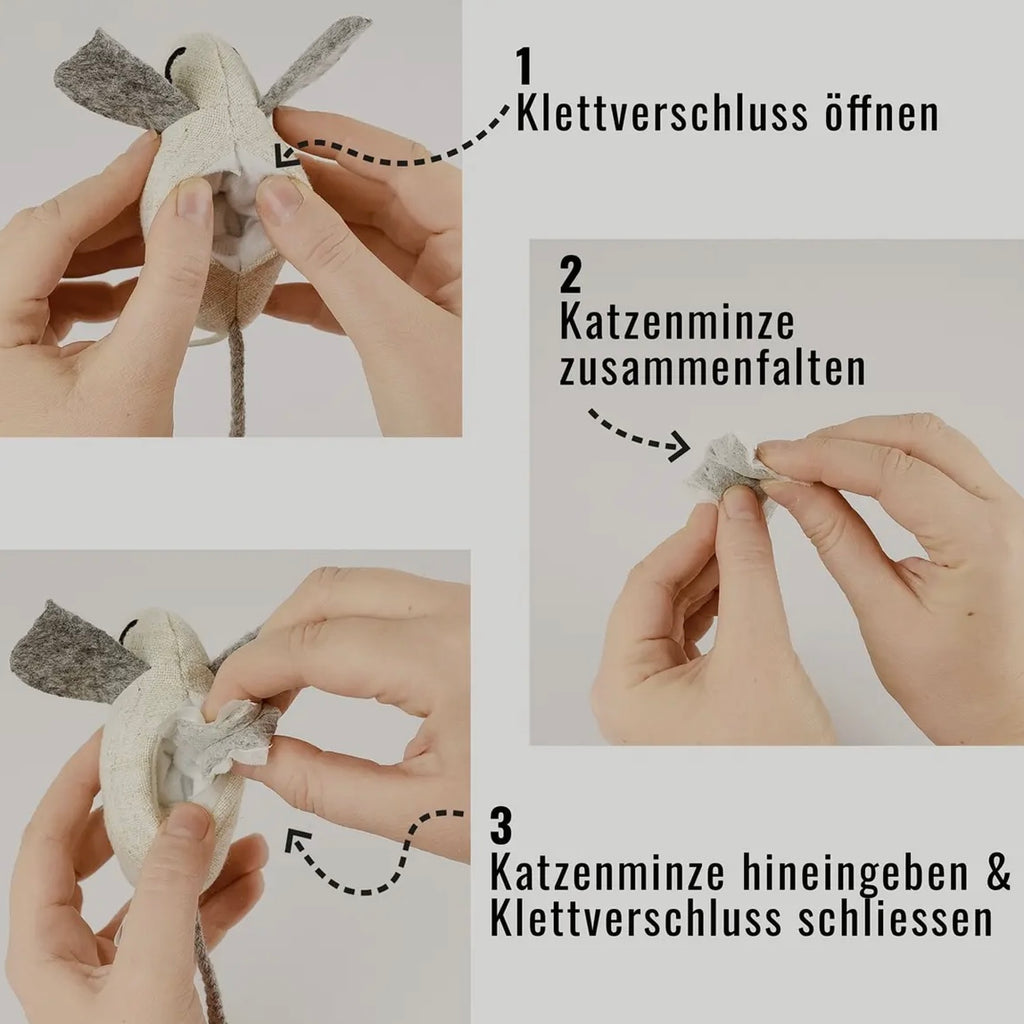 1
Klettverschluss öffnen

2
Katzenminze zusammenfalten

3
Katzenminze hineingeben & Klettverschluss schliessen