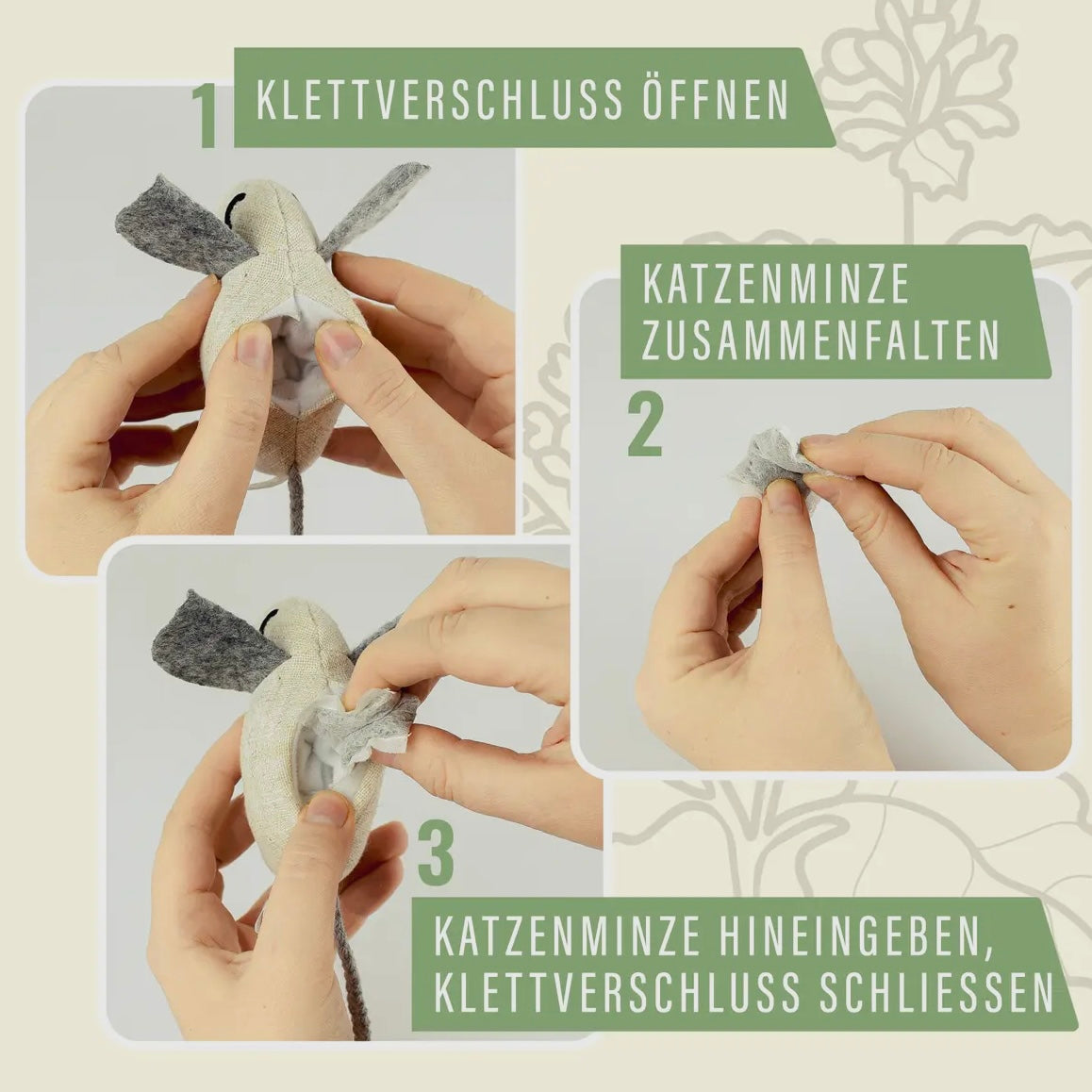 1 KLETTVERSCHLUSS ÖFFNEN

KATZENMINZE ZUSAMMENFALTEN

2

3

KATZENMINZE HINEINGEBEN, KLETTVERSCHLUSS SCHLIESSEN