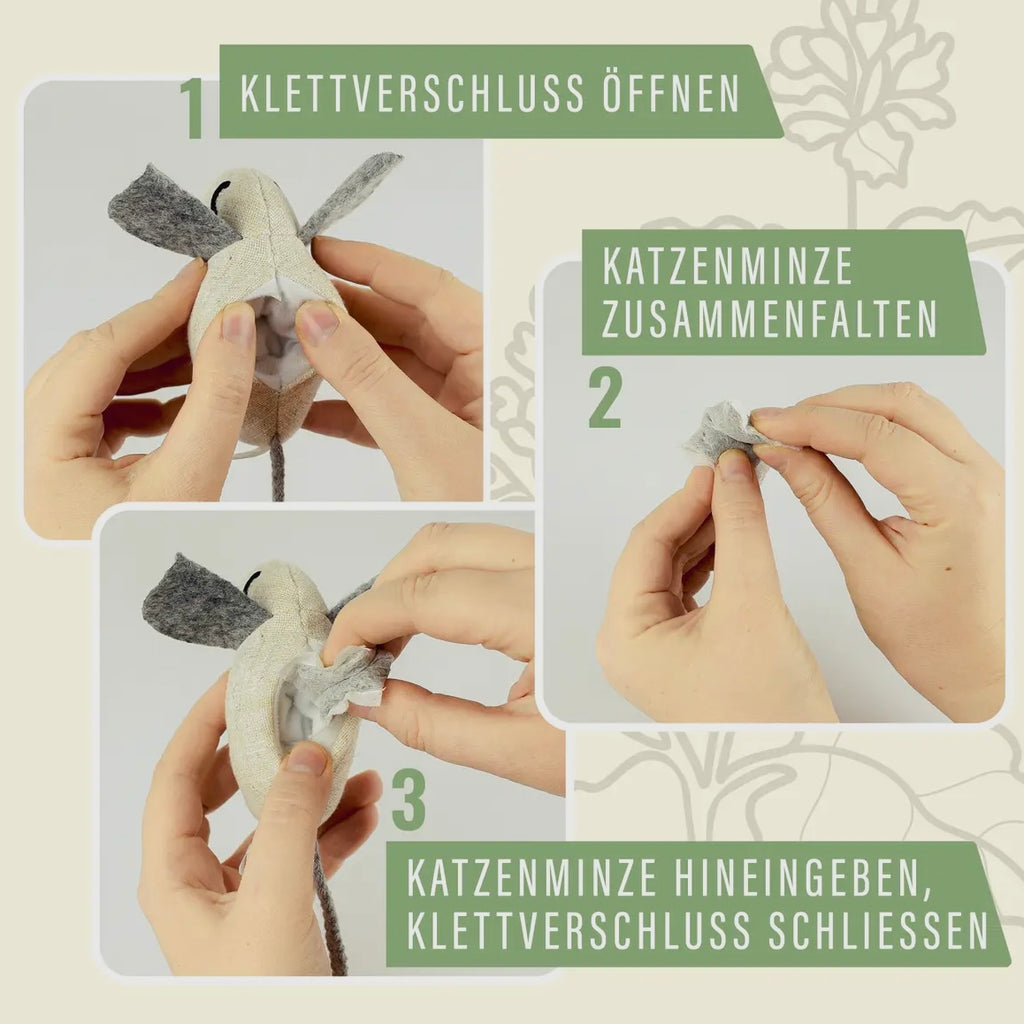 1 KLETTVERSCHLUSS ÖFFNEN

KATZENMINZE ZUSAMMENFALTEN

2

3

KATZENMINZE HINEINGEBEN, KLETTVERSCHLUSS SCHLIESSEN